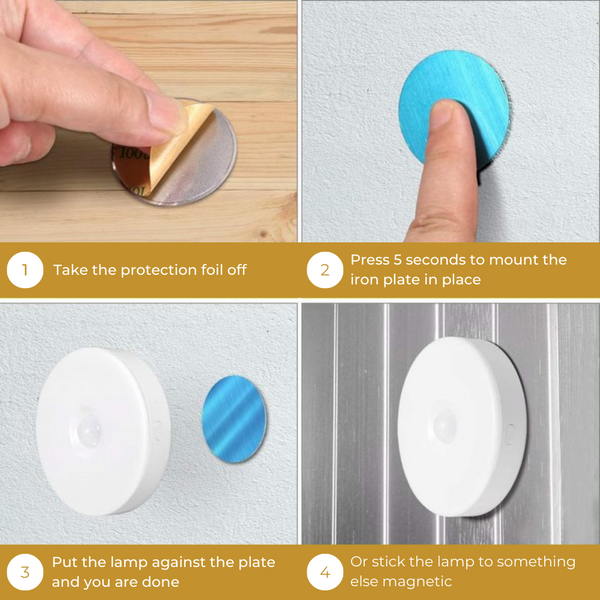 1 Take the protection foil off

2 Press 5 seconds to mount the iron plate in place

3 Put the lamp against the plate and you are done

4 Or stick the lamp to something else magnetic